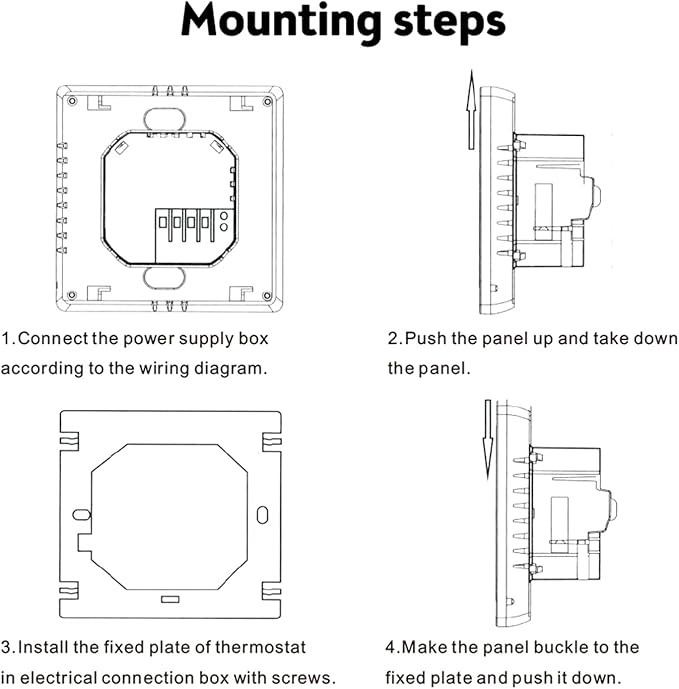 Mounting steps

1.Connect the power supply box according to the wiring diagram.

2.Push the panel up and take down the panel.

3.Install the fixed plate of thermostat in electrical connection box with screws.

4.Make the panel buckle to the fixed plate and push it down.